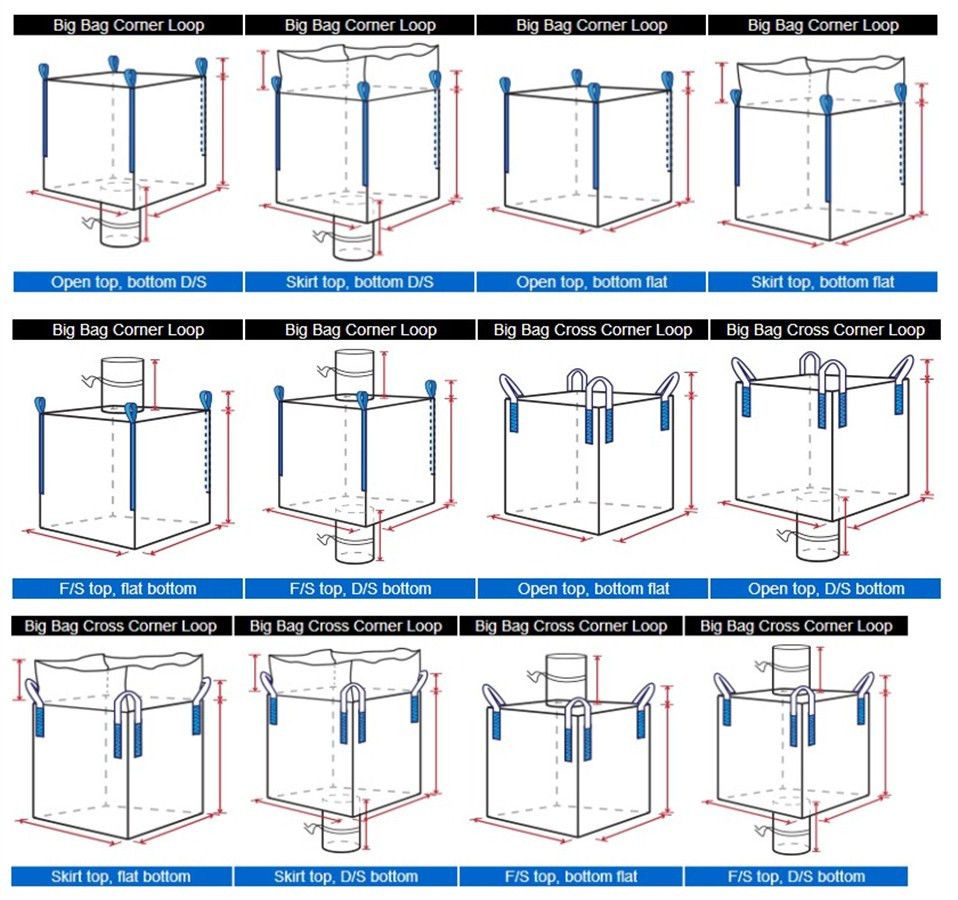 Big Bag Corner Loop

Open top, bottom D/S

Big Bag Corner Loop

Skirt top, bottom D/S

Big Bag Corner Loop

Open top, bottom flat

Big Bag Corner Loop

Skirt top, bottom flat

Big Bag Corner Loop

F/S top, flat bottom

Big Bag Corner Loop

F/S top, D/S bottom

Big Bag Cross Corner Loop

Open top, bottom flat

Big Bag Cross Corner Loop

Open top, D/S bottom

Big Bag Cross Corner Loop

Skirt top, flat bottom

Big Bag Cross Corner Loop

Skirt top, D/S bottom

Big Bag Cross Corner Loop

F/S top, bottom flat

Big Bag Cross Corner Loop

F/S top, D/S bottom