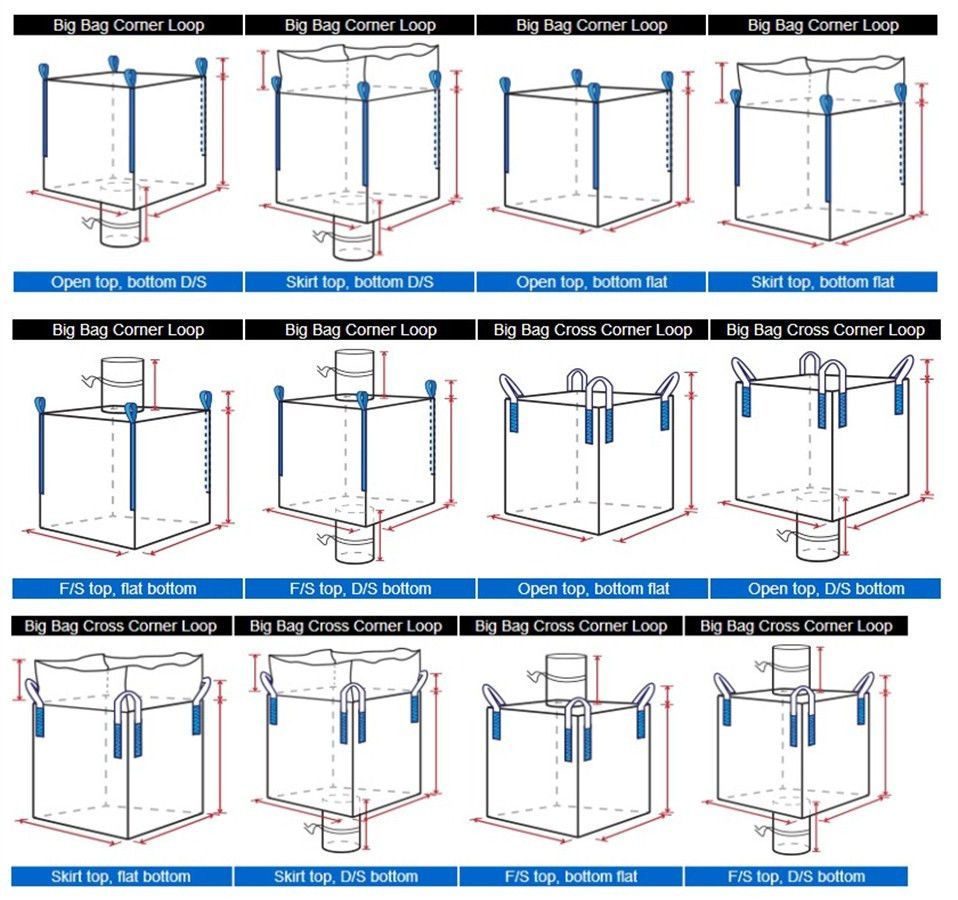 Big Bag Corner Loop

Open top, bottom D/S

Big Bag Corner Loop

Skirt top, bottom D/S

Big Bag Corner Loop

Open top, bottom flat

Big Bag Corner Loop

Skirt top, bottom flat

Big Bag Corner Loop

F/S top, flat bottom

Big Bag Corner Loop

F/S top, D/S bottom

Big Bag Cross Corner Loop

Open top, bottom flat

Big Bag Cross Corner Loop

Open top, D/S bottom

Big Bag Cross Corner Loop

Skirt top, flat bottom

Big Bag Cross Corner Loop

Skirt top, D/S bottom

Big Bag Cross Corner Loop

F/S top, bottom flat

Big Bag Cross Corner Loop

F/S top, D/S bottom